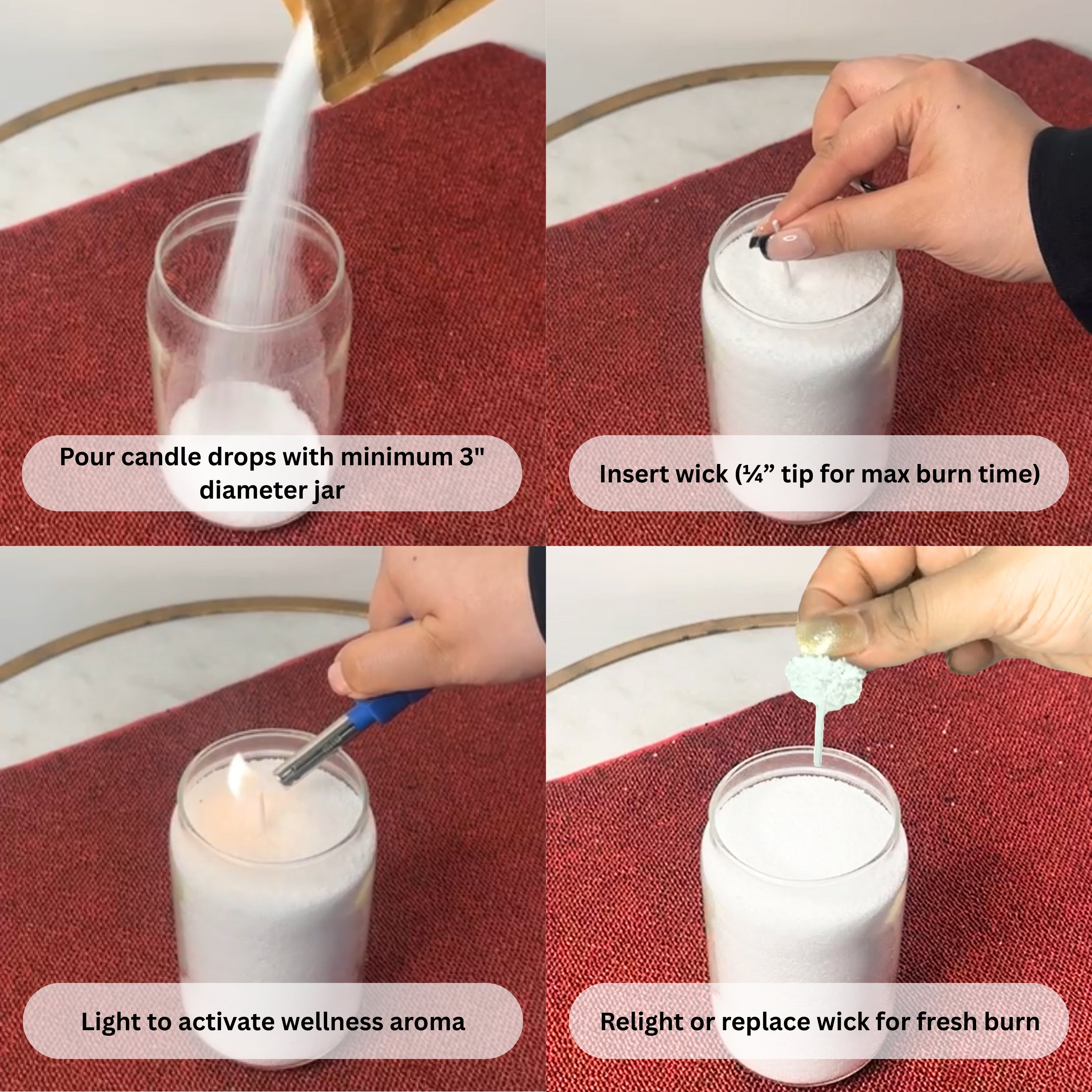 Pour candle drops with minimum 3" diameter jar

Insert wick (¼” tip for max burn time)

Light to activate wellness aroma

Relight or replace wick for fresh burn