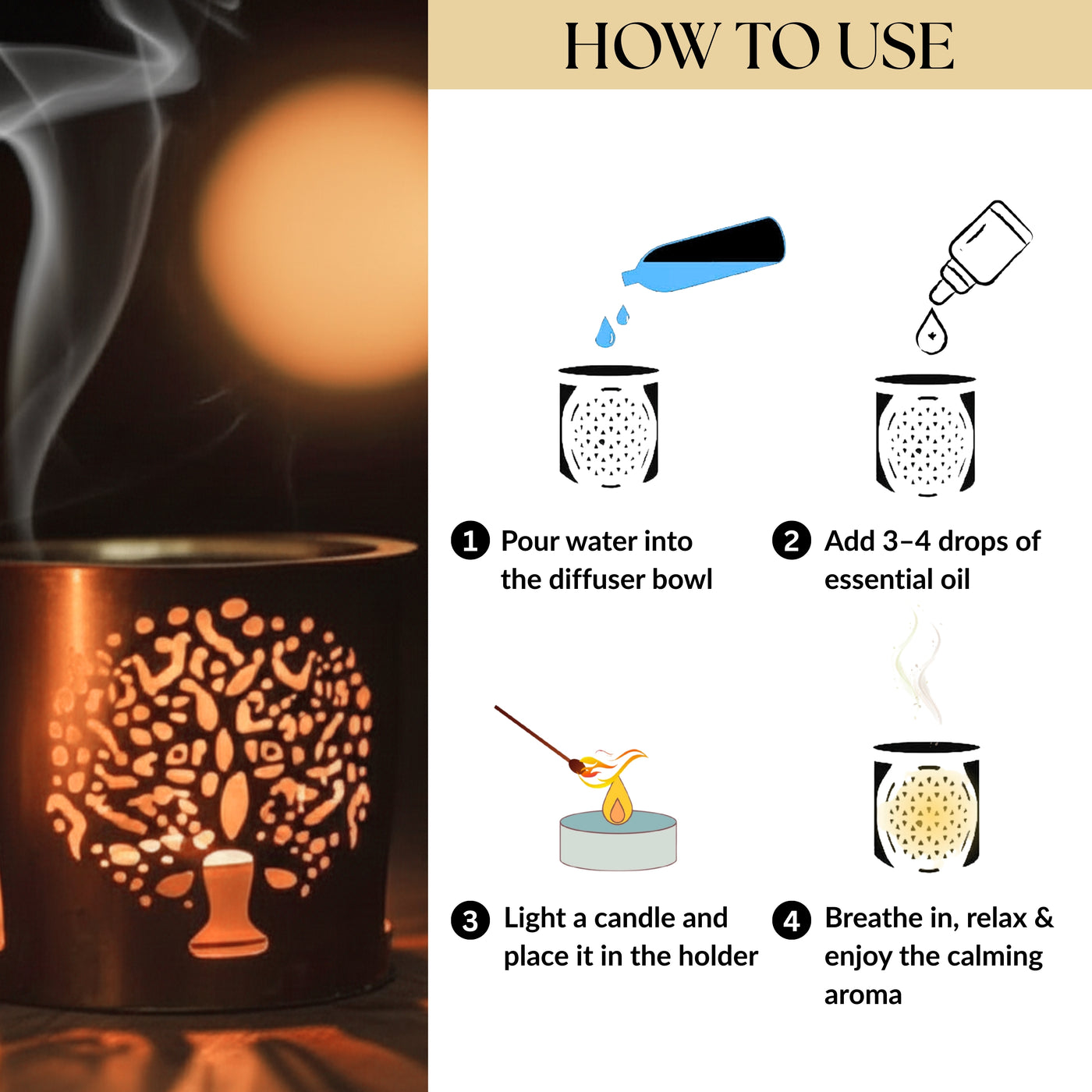 HOW TO USE

1 Pour water into the diffuser bowl

2 Add 3–4 drops of essential oil

3 Light a candle and place it in the holder

4 Breathe in, relax & enjoy the calming aroma