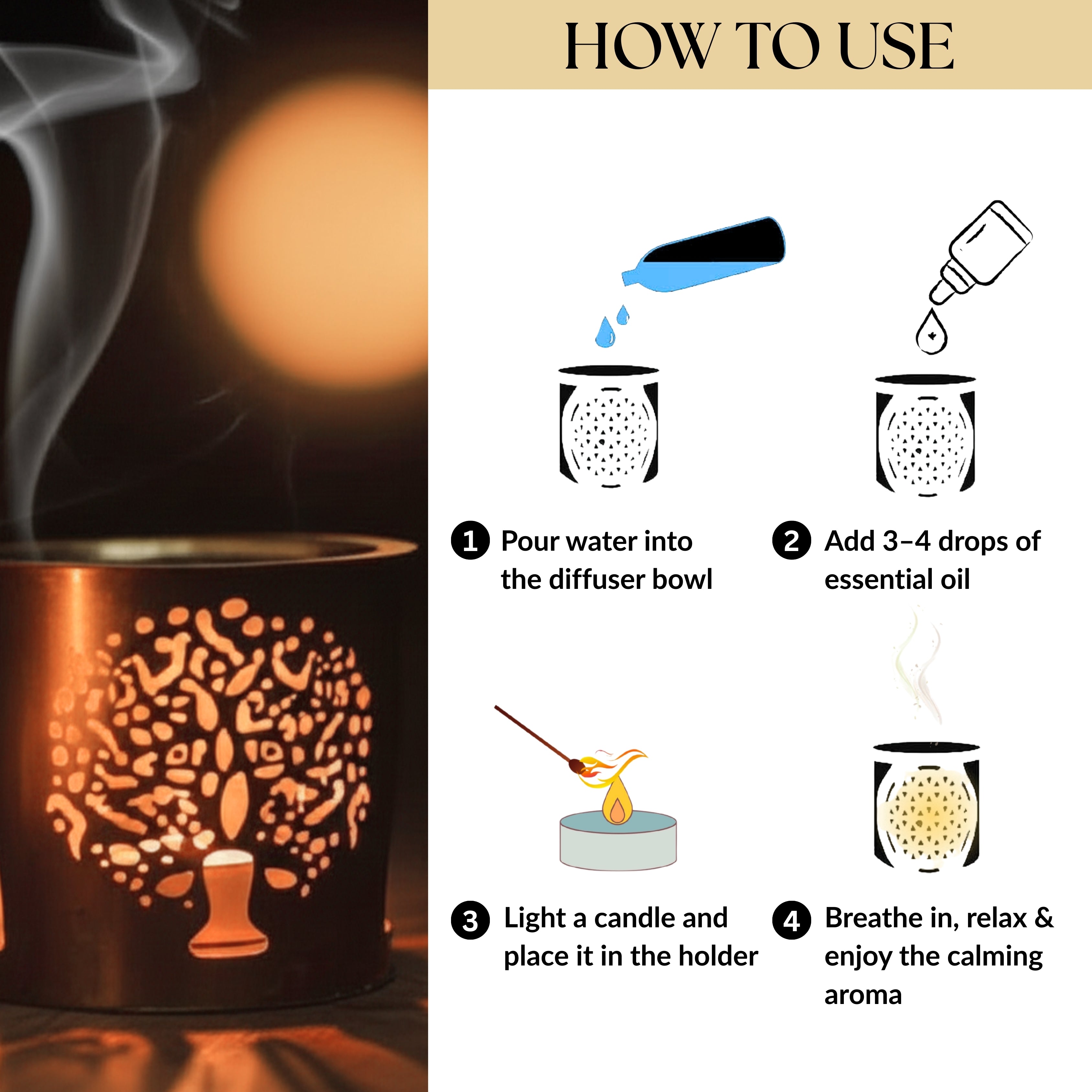 HOW TO USE

1 Pour water into the diffuser bowl

2 Add 3–4 drops of essential oil

3 Light a candle and place it in the holder

4 Breathe in, relax & enjoy the calming aroma